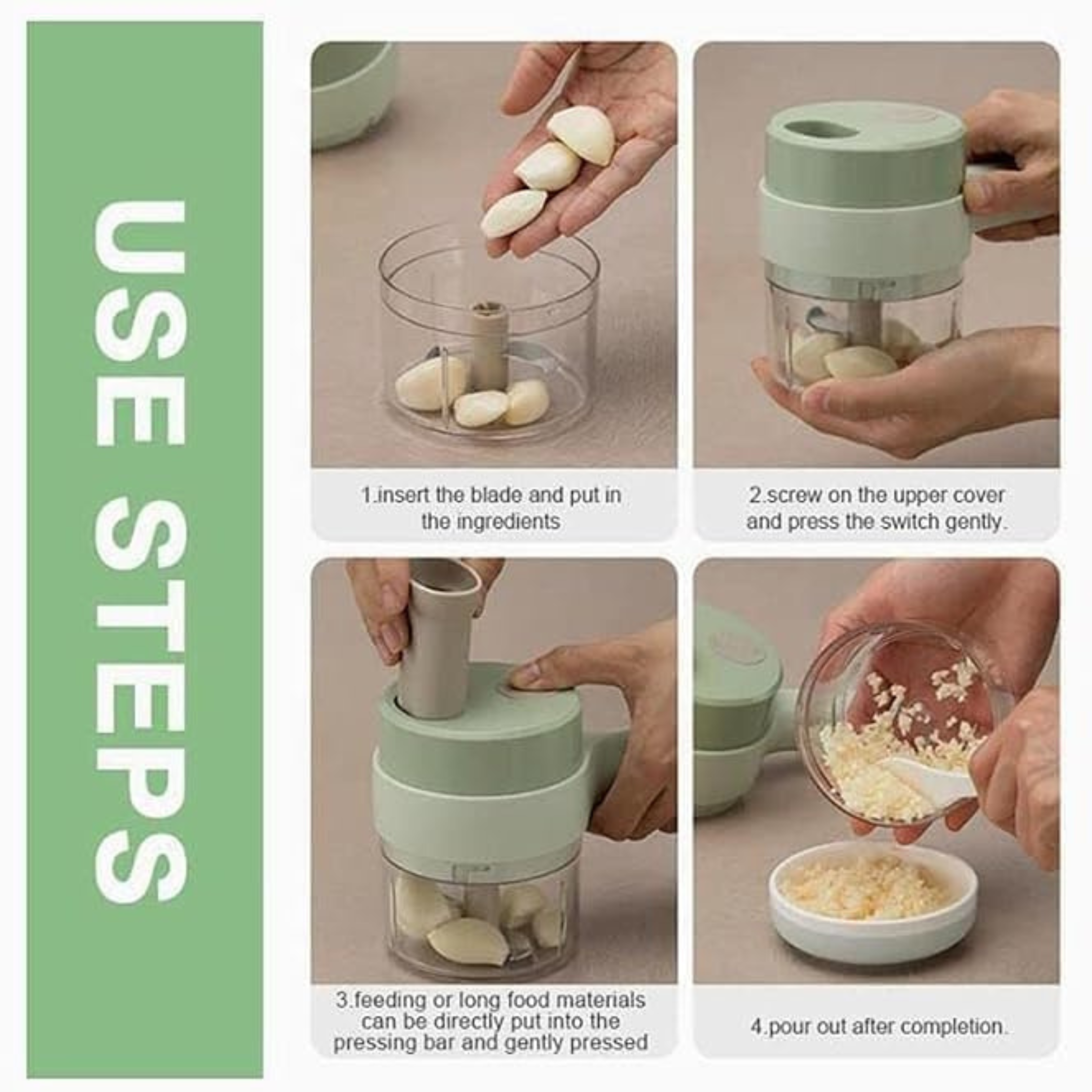 USE STEPS

1.insert the blade and put in the ingredients

2.screw on the upper cover and press the switch gently.

3.feeding or long food materials can be directly put into the pressing bar and gently pressed

4.pour out after completion.